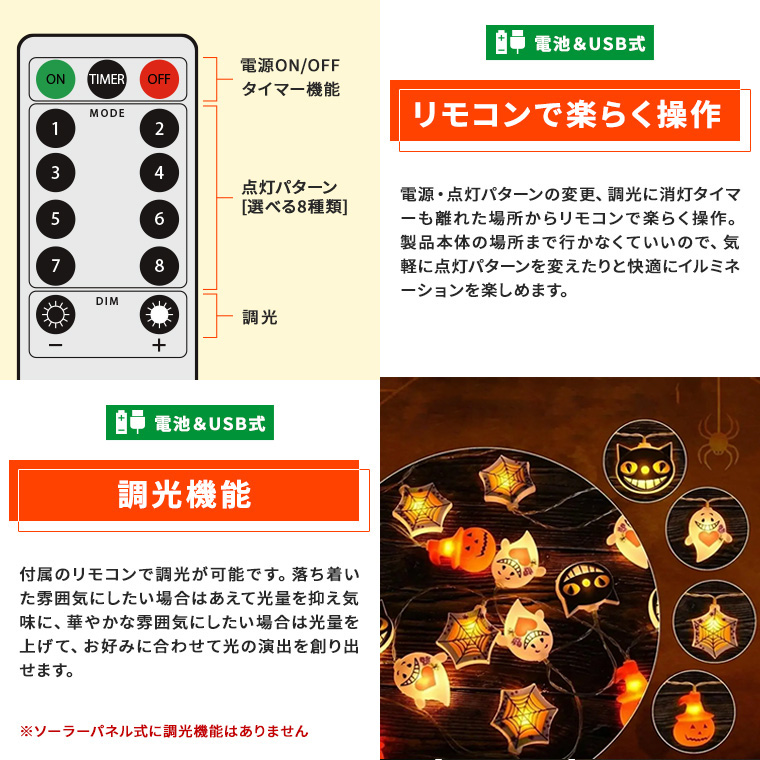 ON TIMER OFF

MODE

1 2

3 4

5 6

7 8

DIM

− +

電源ON/OFF
タイマー機能

点灯パターン
[選べる8種類]

調光

電池＆USB式

リモコンで楽らく操作

電源・点灯パターンの変更、調光に消灯タイマーも離れた場所からリモコンで楽らく操作。製品本体の場所まで行かなくていいので、気軽に点灯パターンを変えたりと快適にイルミネーションを楽しめます。

電池＆USB式

調光機能

付属のリモコンで調光が可能です。落ち着いた雰囲気にしたい場合はあえて光量を抑え気味に、華やかな雰囲気にしたい場合は光量を上げて、お好みに合わせて光の演出を創り出せます。

※ソーラーパネル式に調光機能はありません