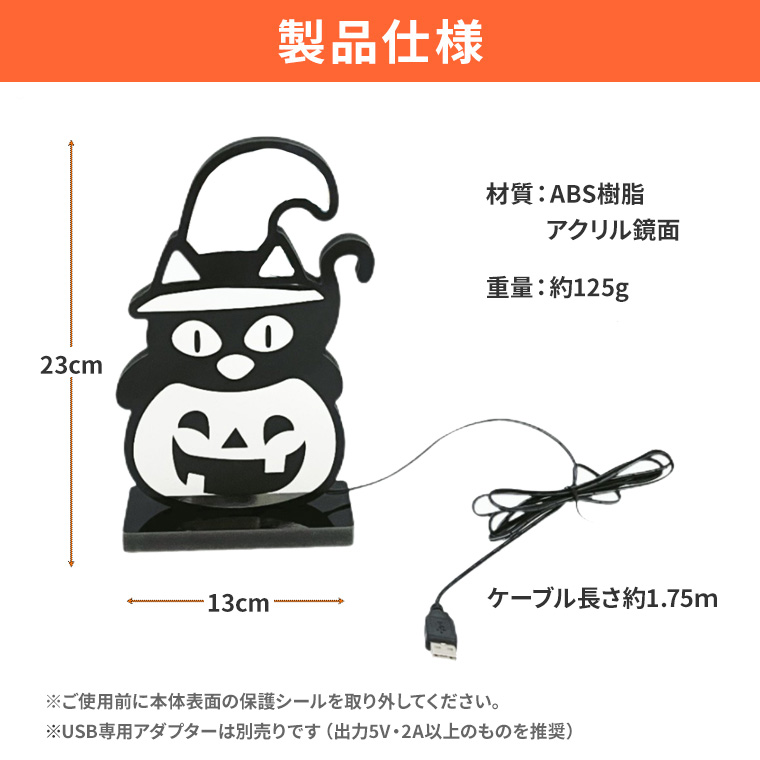 製品仕様

材質：ABS樹脂
アクリル鏡面

重量：約125g

23cm

13cm

ケーブル長さ約1.75m

※ご使用前に本体表面の保護シールを取り外してください。
※USB専用アダプターは別売りです（出力5V・2A以上のものを推奨）