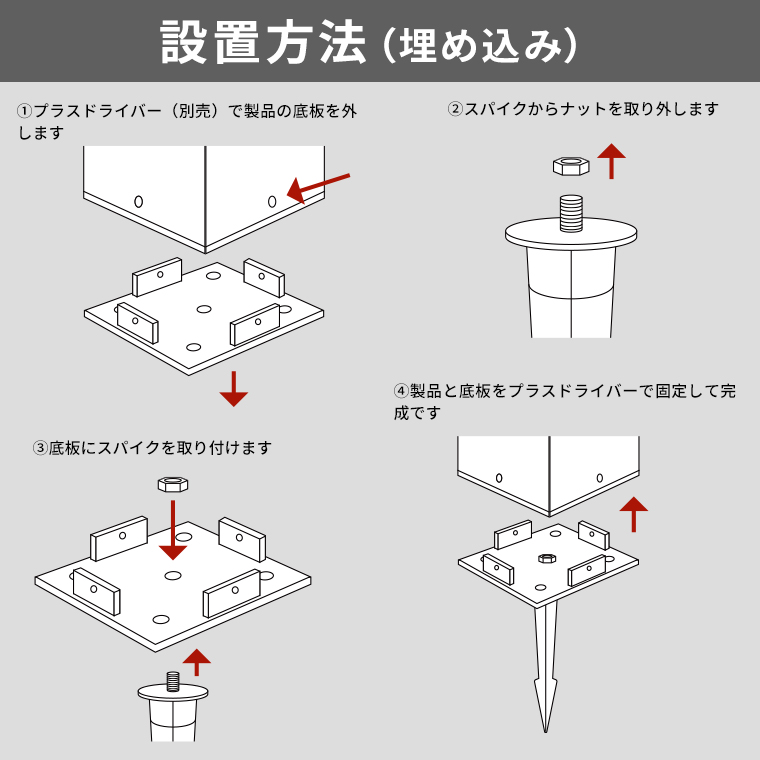 設置方法（埋め込み）

①プラスドライバー（別売）で製品の底板を外します

②スパイクからナットを取り外します

③底板にスパイクを取り付けます

④製品と底板をプラスドライバーで固定して完成です